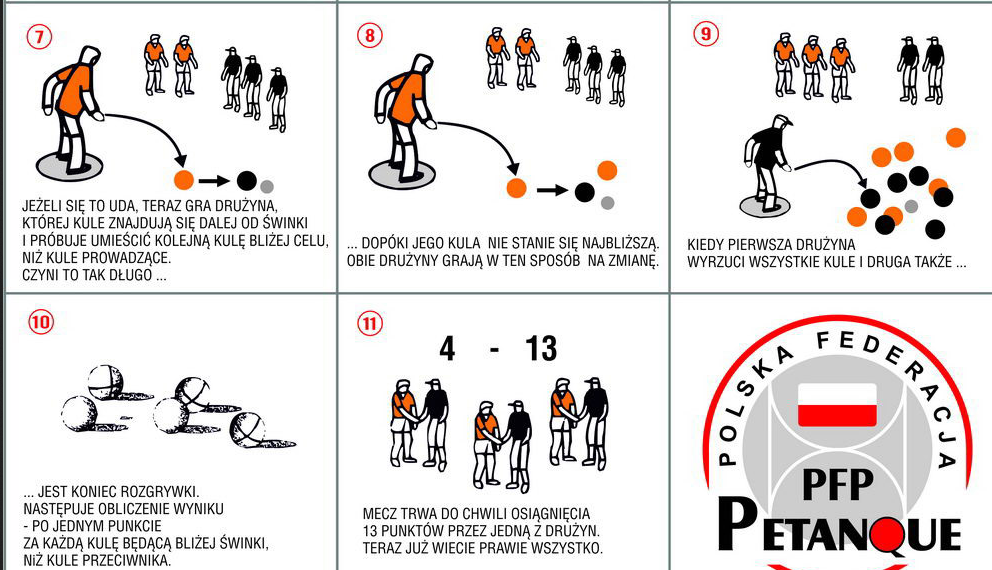 7

JEŻELI SIĘ TO UDA, TERAZ GRA DRUŻYNA, KTÓREJ KULE ZNAJDUJĄ SIĘ DALEJ OD ŚWINKI I PRÓBUJE UMIEŚCIĆ KOLEJNĄ KULĘ BLIŻEJ CELU, NIŻ KULE PROWADZĄCE. CZYNI TO TAK DŁUGO ...

8

... DOPÓKI JEGO KULA NIE STANIE SIĘ NAJBLIŻSZĄ. OBIE DRUŻYNY GRAJĄ W TEN SPOSÓB NA ZMIANĘ.

9

KIEDY PIERWSZA DRUŻYNA WYRZUCI WSZYSTKIE KULE I DRUGA TAKŻE ...

10

... JEST KONIEC ROZGRYWKI. NASTĘPUJE OBLICZENIE WYNIKU - PO JEDNYM PUNKCIE ZA KAŻDĄ KULĘ BĘDĄCĄ BLIŻEJ ŚWINKI, NIŻ KULE PRZECIWNIKA.

11

4 - 13

MECZ TRWA DO CHWILI OSIĄGNIĘCIA 13 PUNKTÓW PRZEZ JEDNĄ Z DRUŻYN. TERAZ JUŻ WIECIE PRAWIE WSZYSTKO.

POLSKA FEDERACJA
PFP
PETANQUE